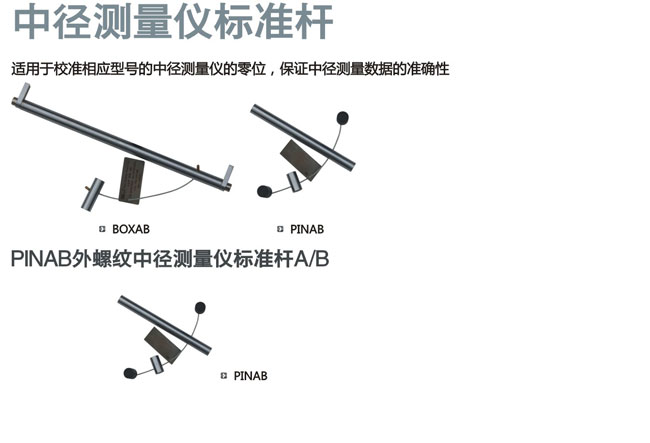 中径测量仪标准杆

适用于校准相应型号的中径测量仪的零位，保证中径测量数据的准确性

BOXAB

PINAB

PINAB外螺纹中径测量仪标准杆A/B

PINAB